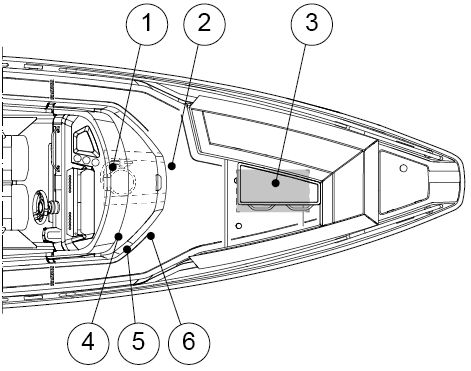 1
2
3
4
5
6